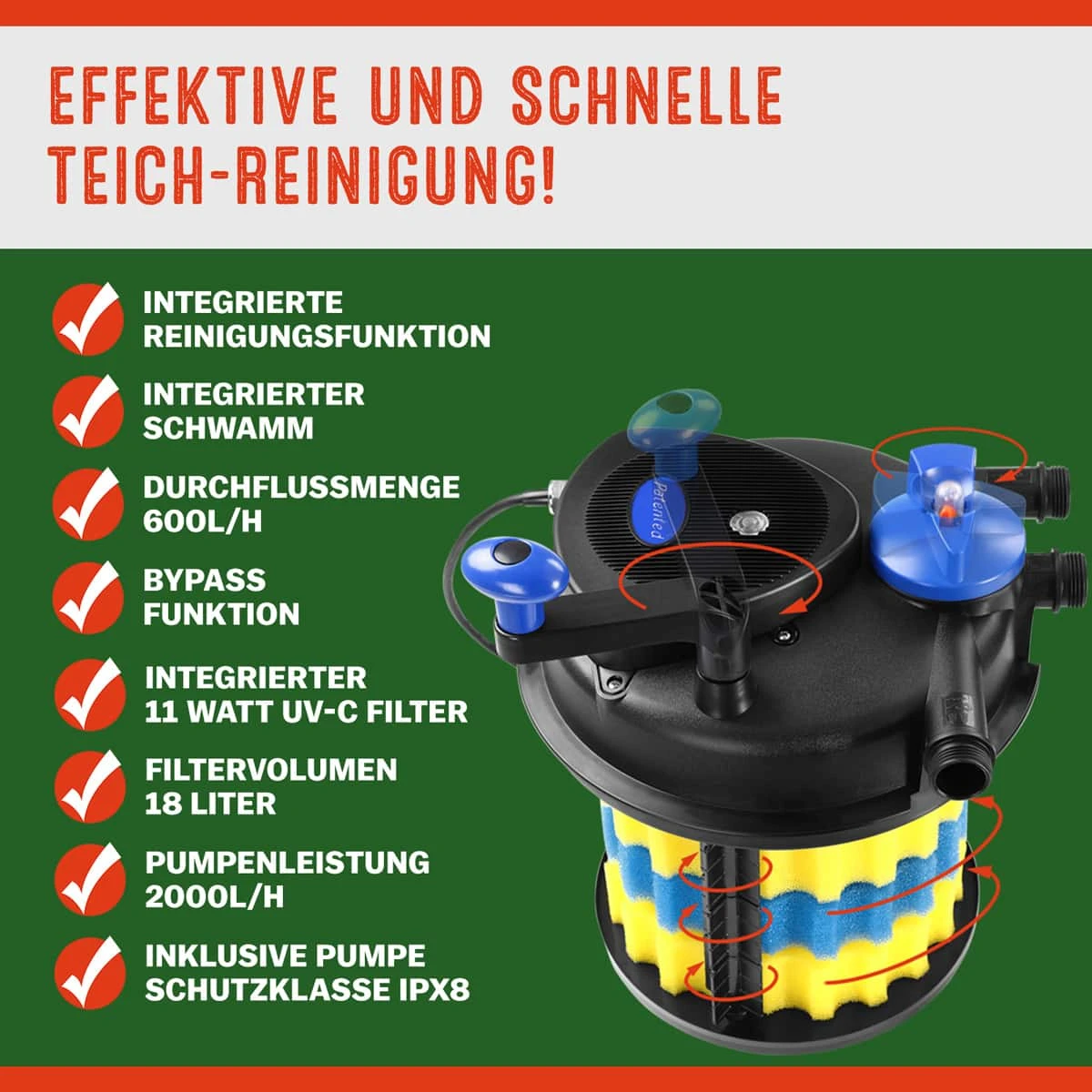 EFFEKTIVE UND SCHNELLE TEICH-REINIGUNG!

INTEGRIERTE REINIGUNGSFUNKTION

INTEGRIERTER SCHWAMM

DURCHFLUSSMENGE 600L/H

BYPASS FUNKTION

INTEGRIERTER 11 WATT UV-C FILTER

FILTERVOLUMEN 18 LITER

PUMPENLEISTUNG 2000L/H

INKLUSIVE PUMPE SCHUTZKLASSE IPX8

Patented