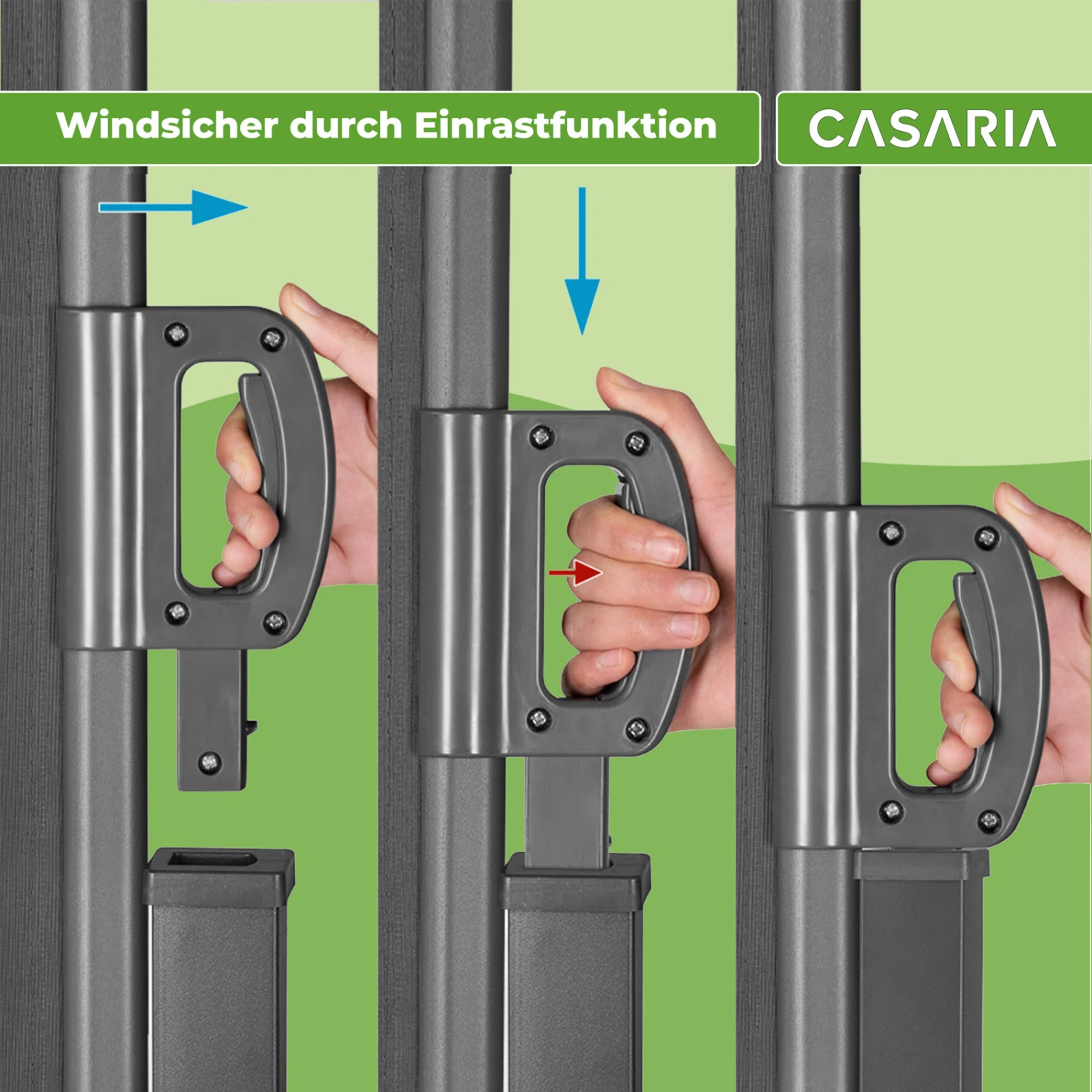 Windsicher durch Einrastfunktion

CASARIA