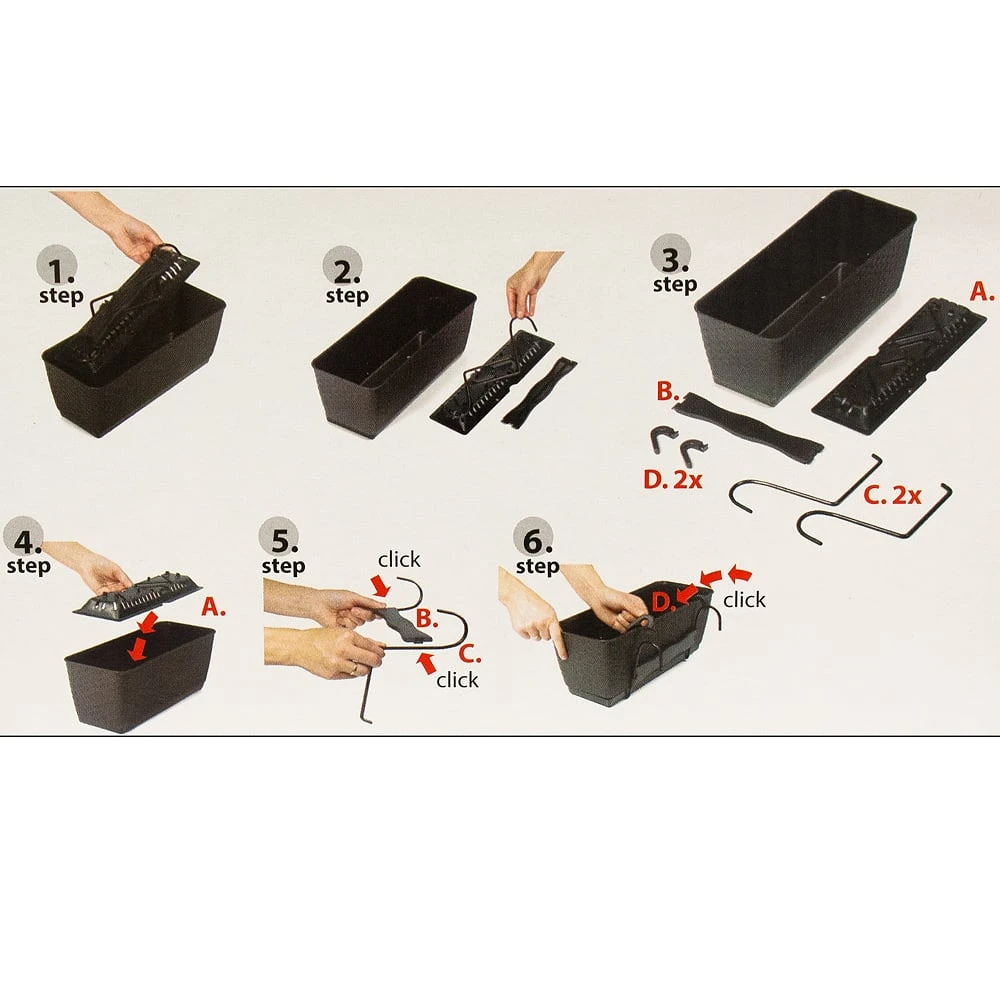 1.
step

2.
step

3.
step

A.

B.

D. 2x

C. 2x

4.
step

A.

5.
step

click

B.

C.

click

6.
step

D.

click